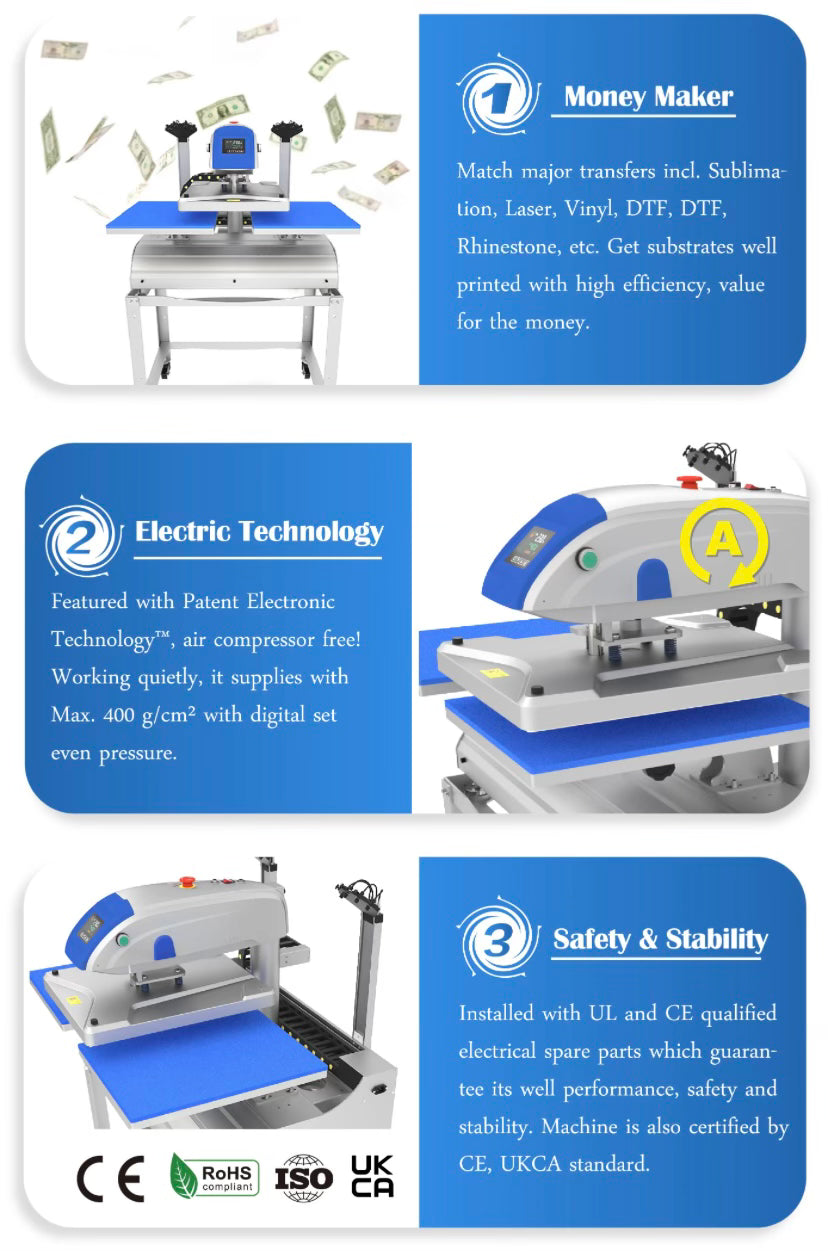 1 Money Maker

Match major transfers incl. Sublimation, Laser, Vinyl, DTF, DTF, Rhinestone, etc. Get substrates well printed with high efficiency, value for the money.

2 Electric Technology

Featured with Patent Electronic Technology™, air compressor free! Working quietly, it supplies with Max. 400 g/cm² with digital set even pressure.

A

3 Safety & Stability

Installed with UL and CE qualified electrical spare parts which guarantee its well performance, safety and stability. Machine is also certified by CE, UKCA standard.

CE RoHS compliant ISO UK CA